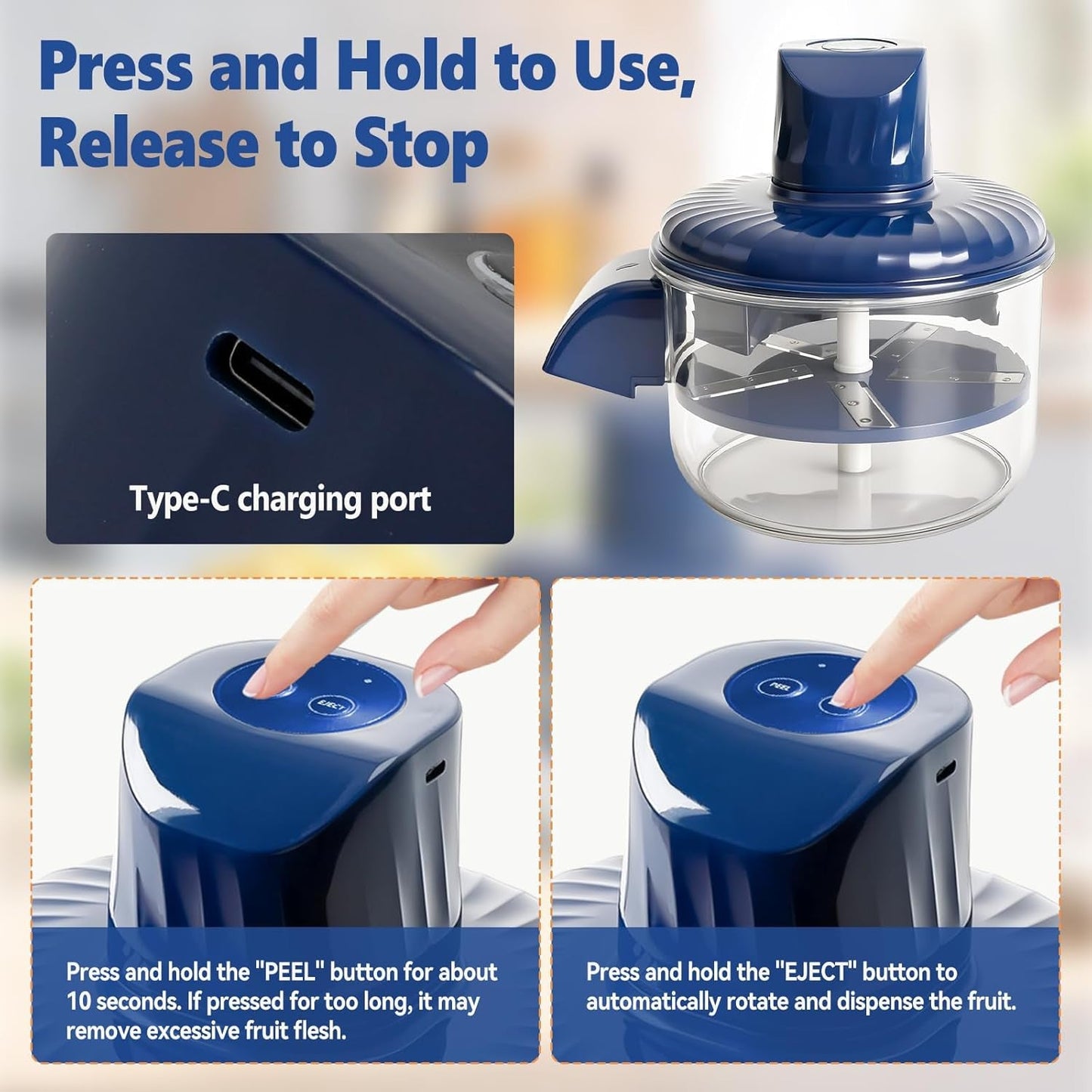 Press and Hold to Use, Release to Stop

Type-C charging port

EJECT

PEEL

Press and hold the "PEEL" button for about 10 seconds. If pressed for too long, it may remove excessive fruit flesh.

Press and hold the "EJECT" button to automatically rotate and dispense the fruit.